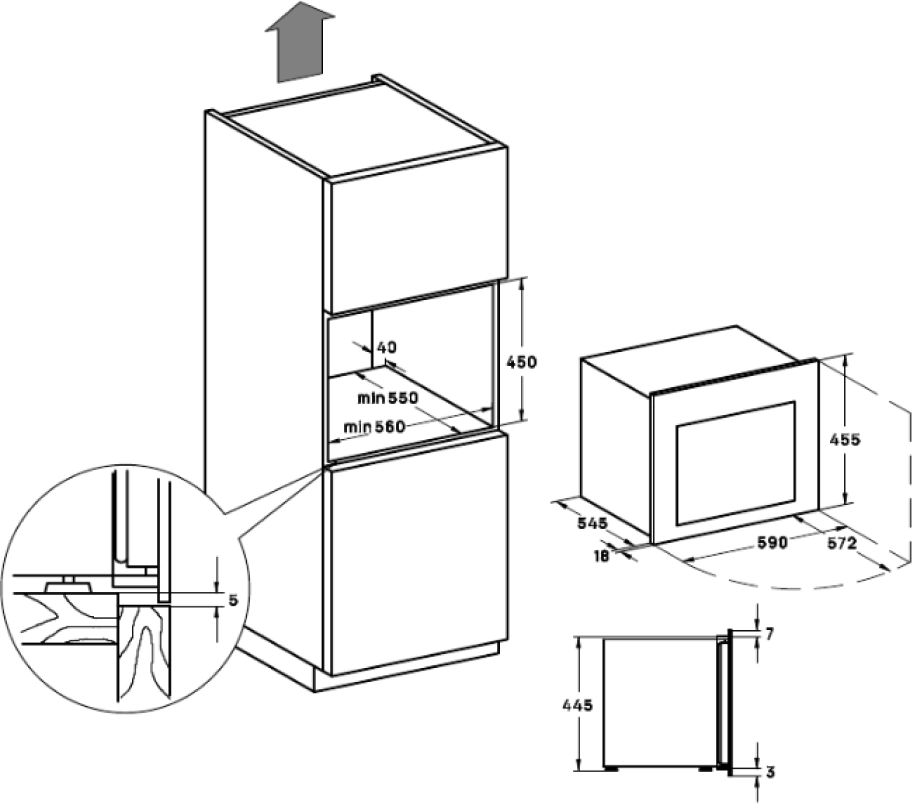 40
450
min 550
min 560
5
455
545
18
590
572
7
445
3