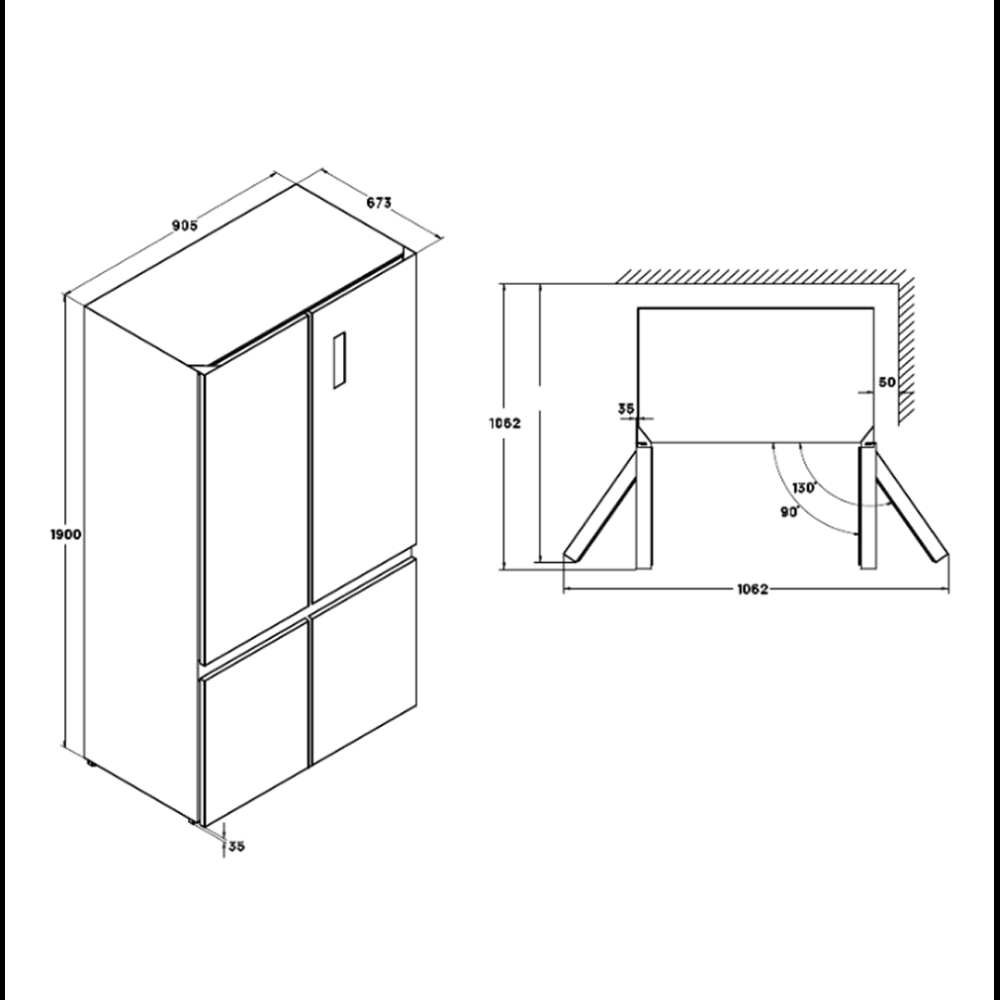 905
673
1900
35
1062
35
50
130°
90°
1062