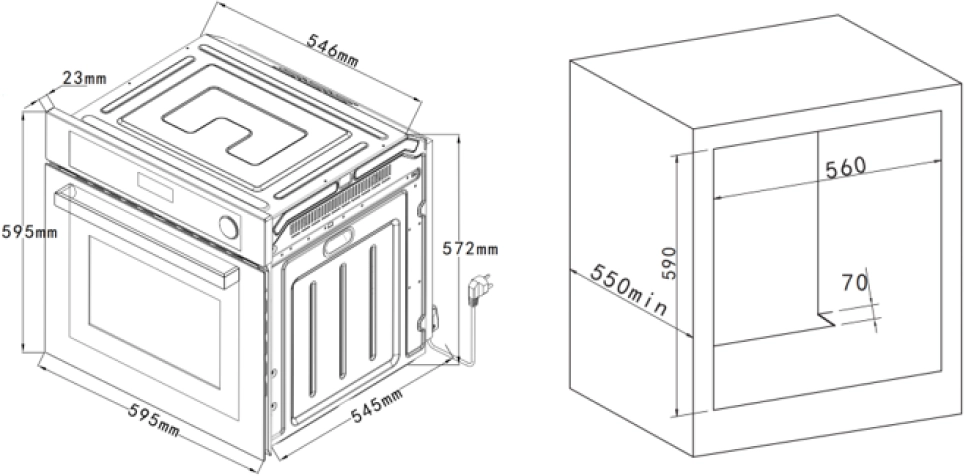 546mm
23mm
595mm
572mm
595mm
545mm
560
590
550min
70