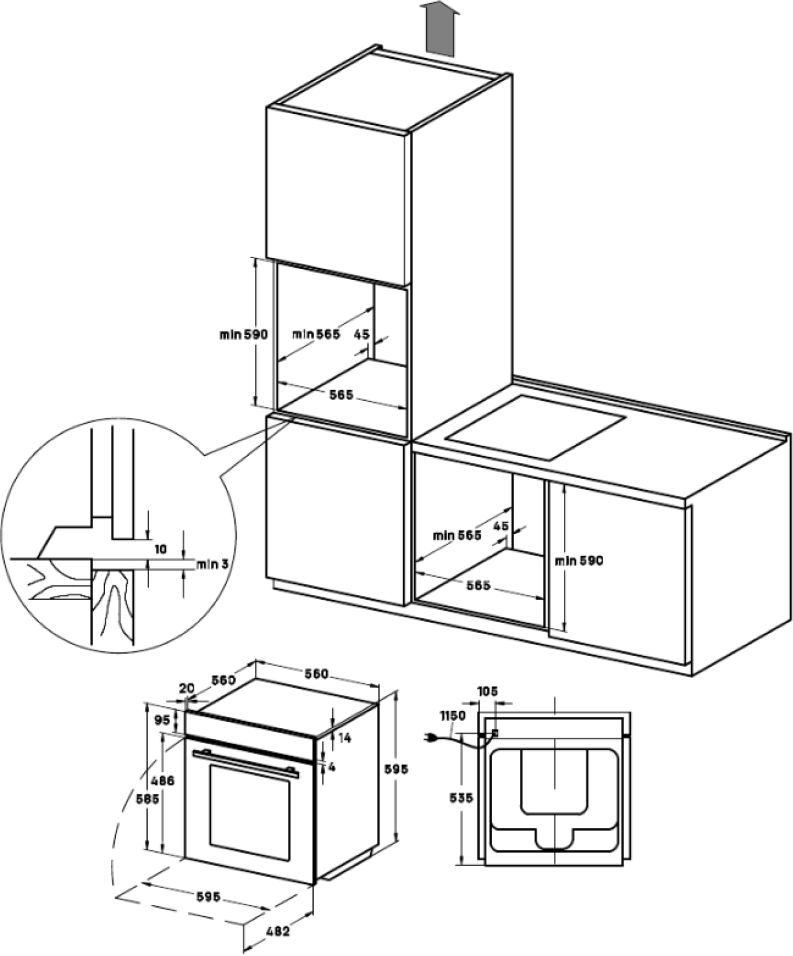 min 590
min 565
45
565
10
min 3
min 565
45
565
min 590
20
560
550
95
14
4
486
585
595
595
482
105
1150
535