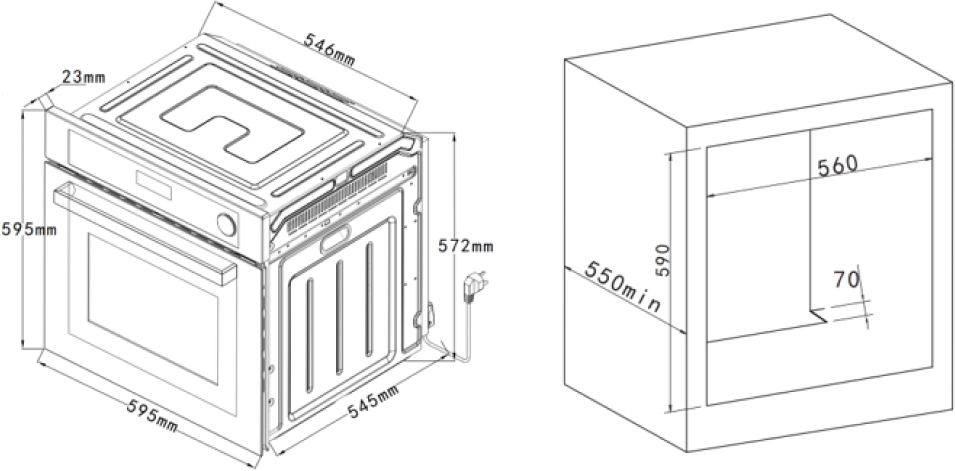 546mm

23mm

595mm

572mm

595mm

545mm

560

590

550min

70