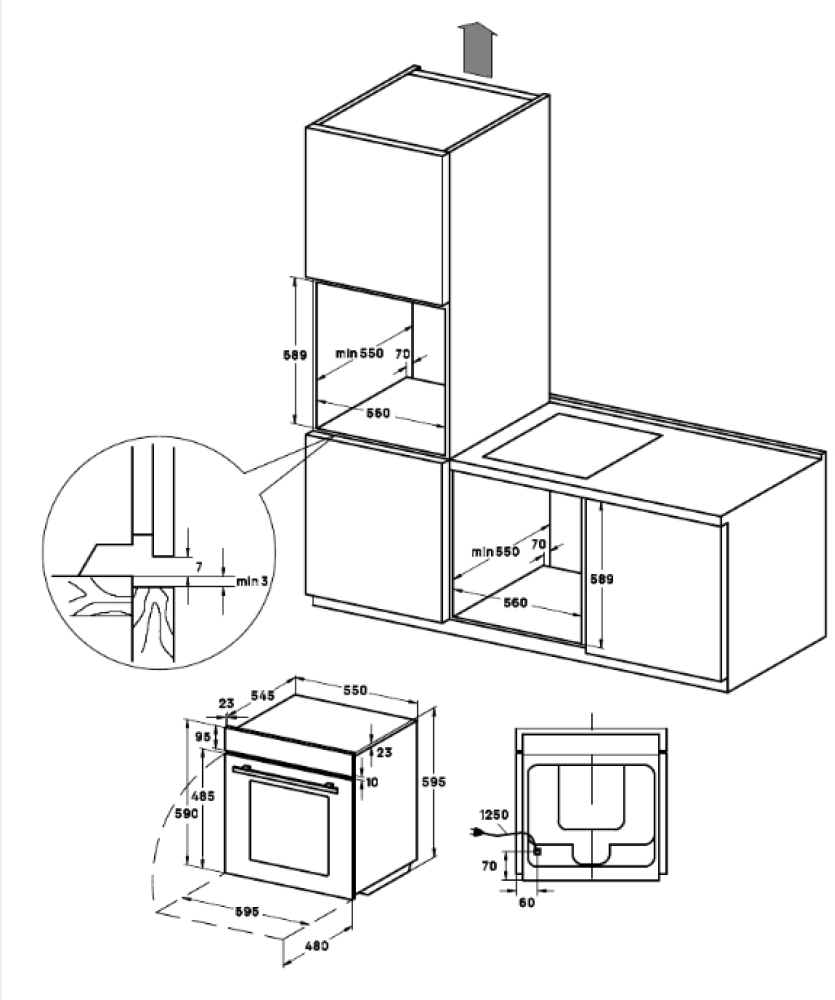 589
min 550
70
560
7
min 3
min 550
70
560
589
23
545
550
95
23
10
485
590
595
595
480
1250
70
60